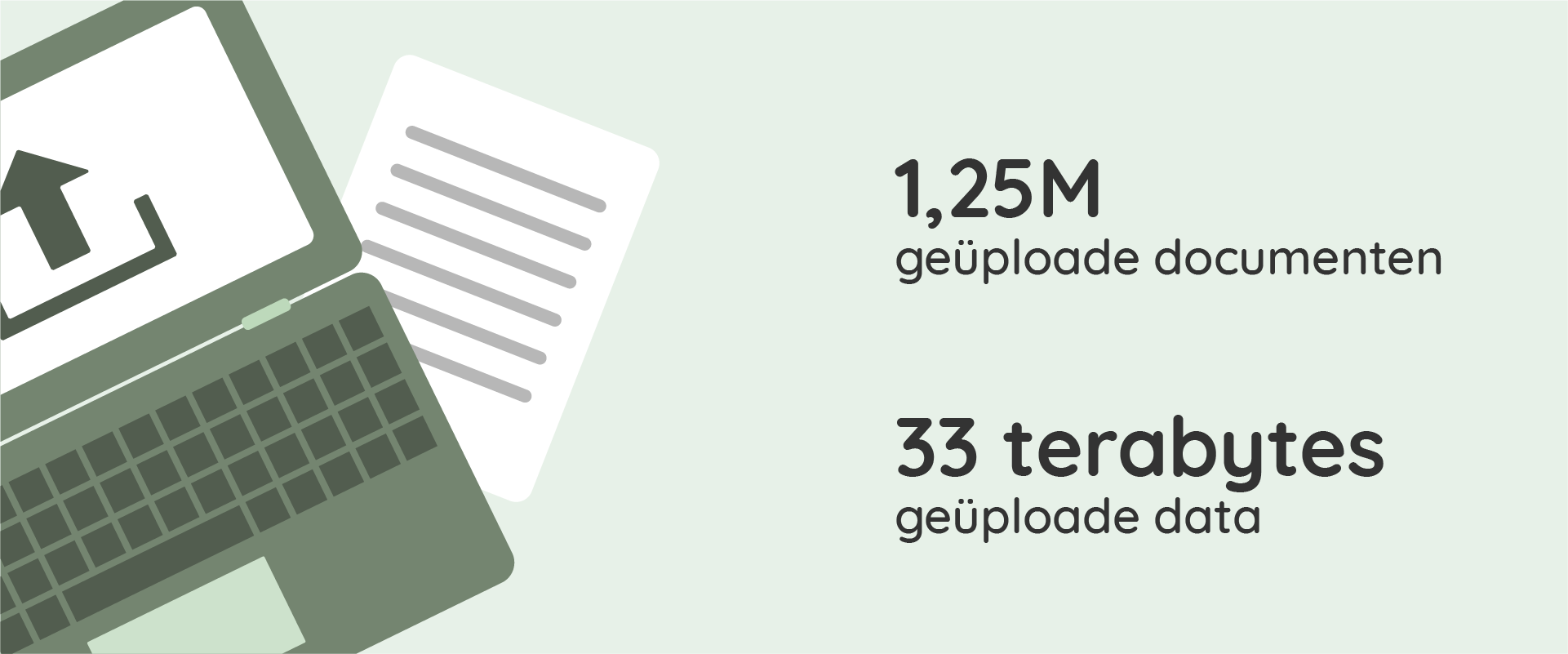 1,25M
geüploade documenten

33 terabytes
geüploade data