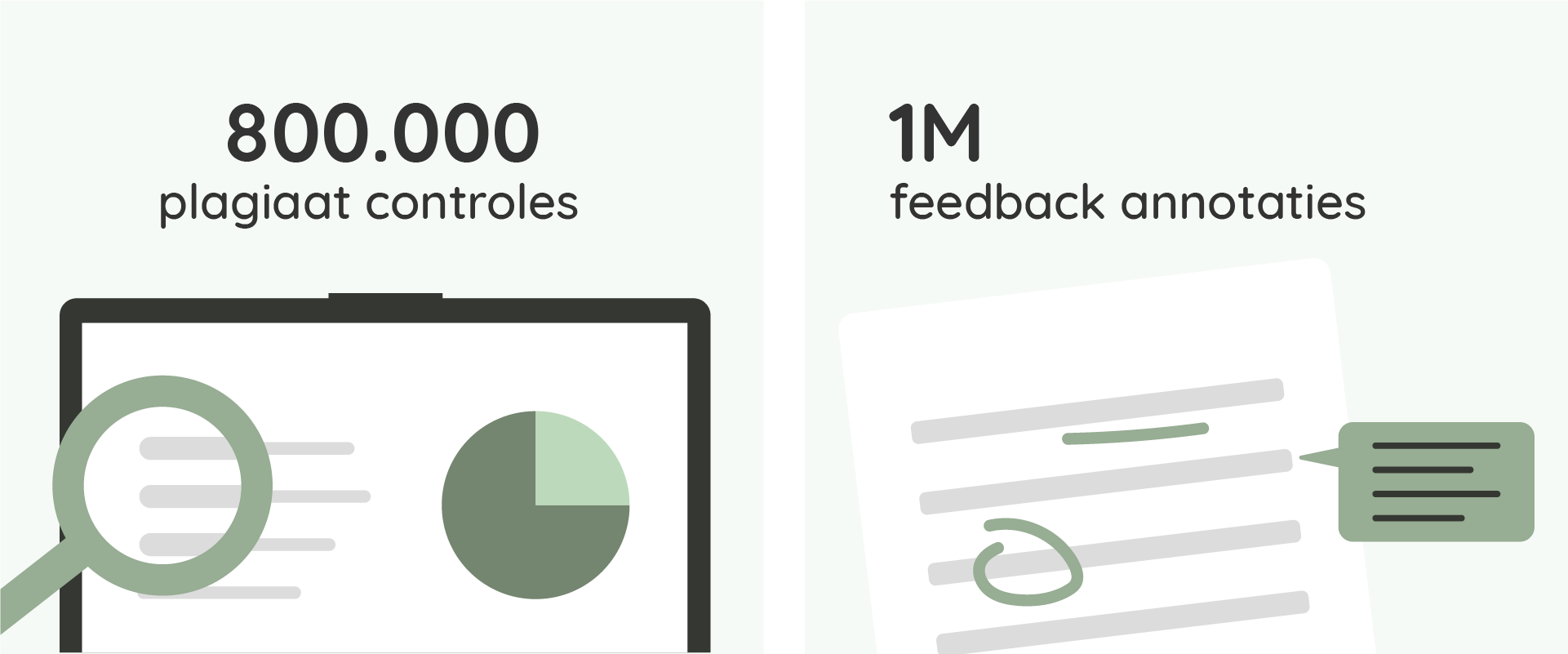 800.000
plagiaat controles

1M
feedback annotaties