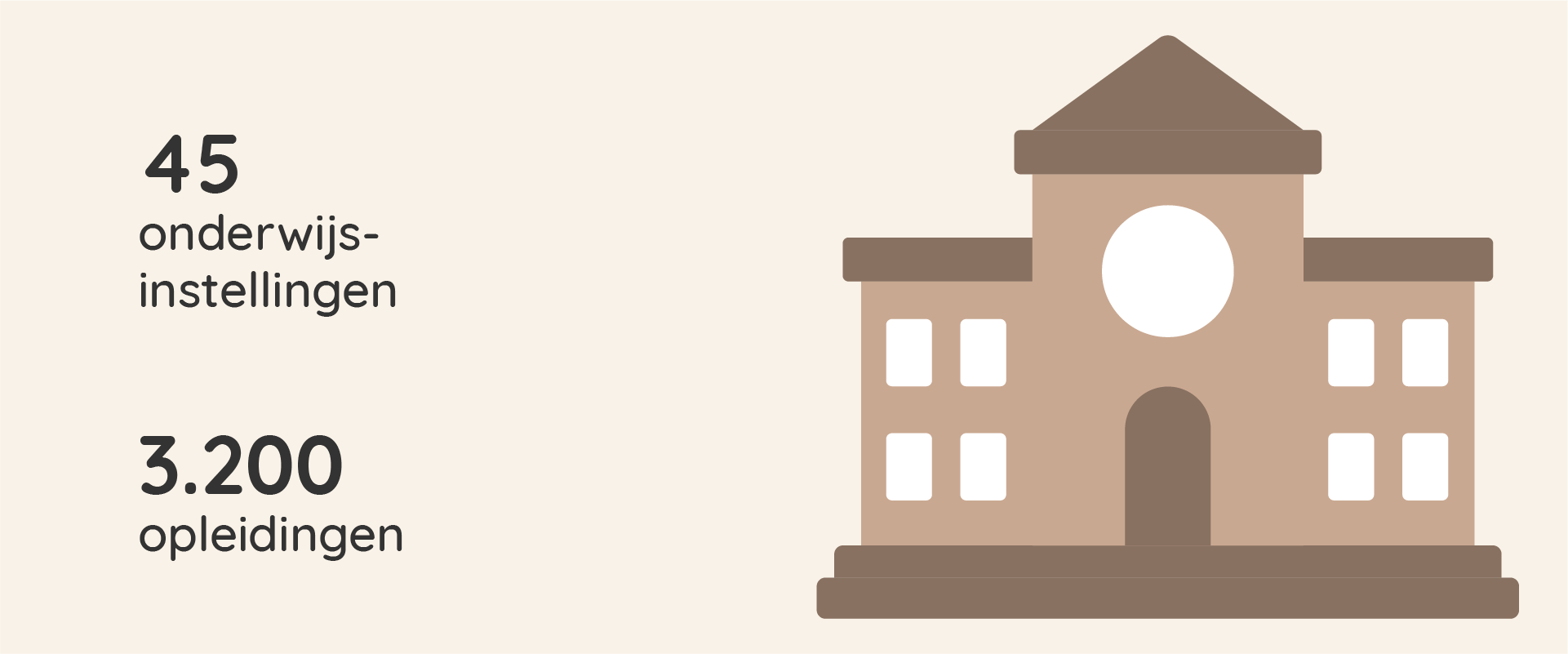 45
onderwijsinstellingen

3.200
opleidingen