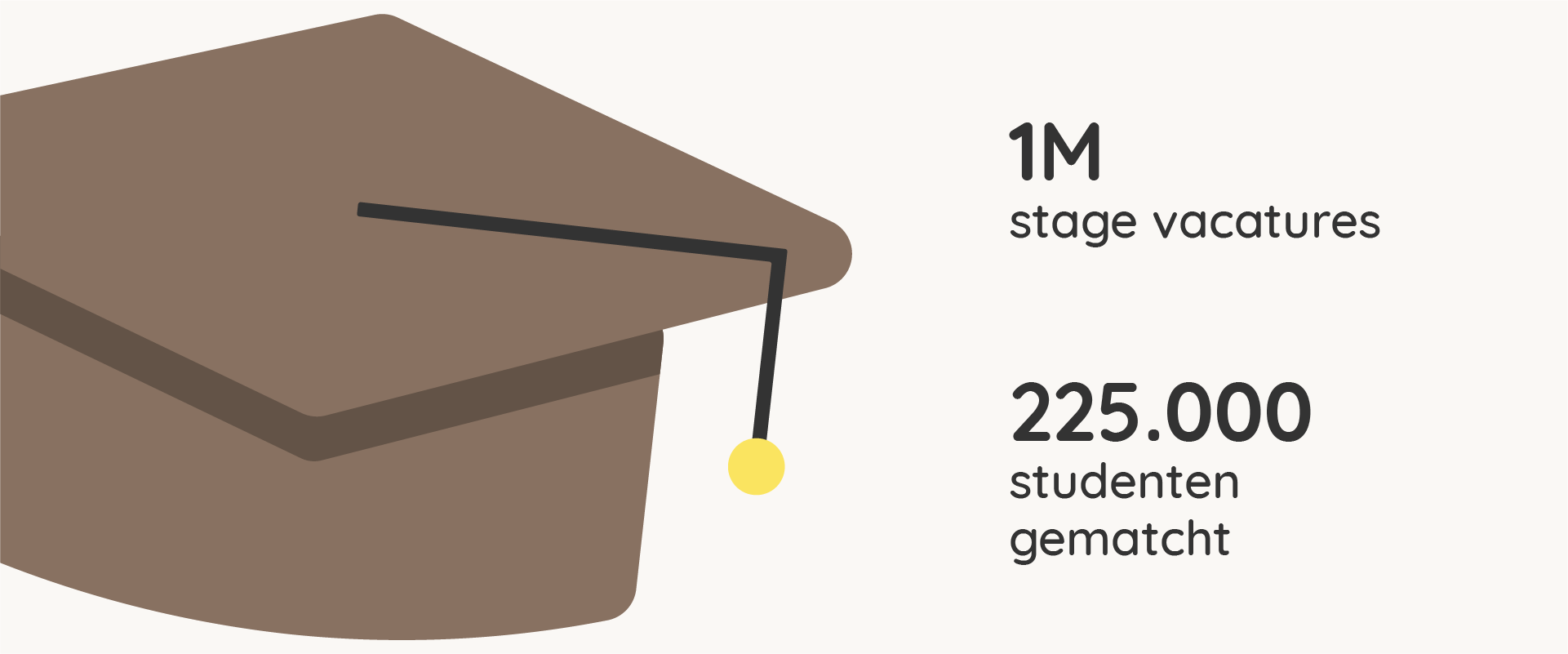 1M
stage vacatures

225.000
studenten gematcht