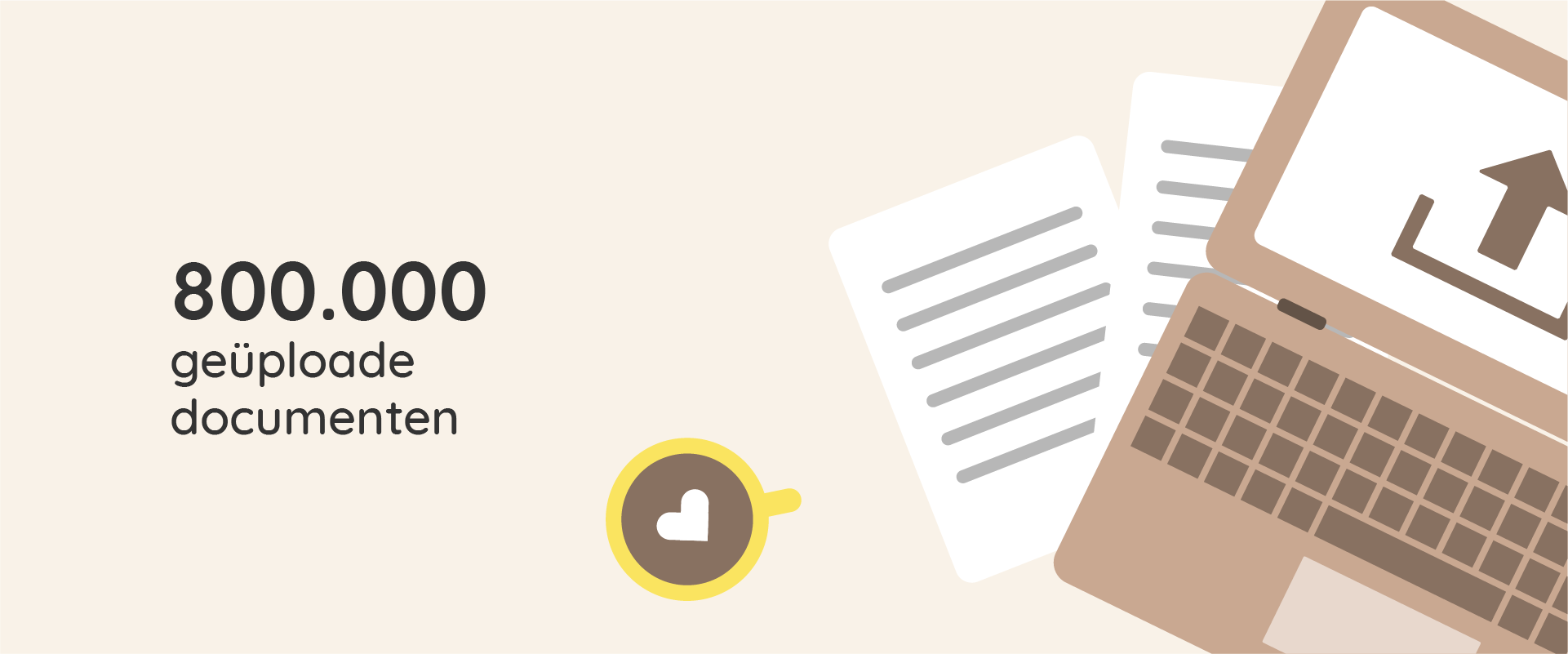 800.000
geüploade documenten