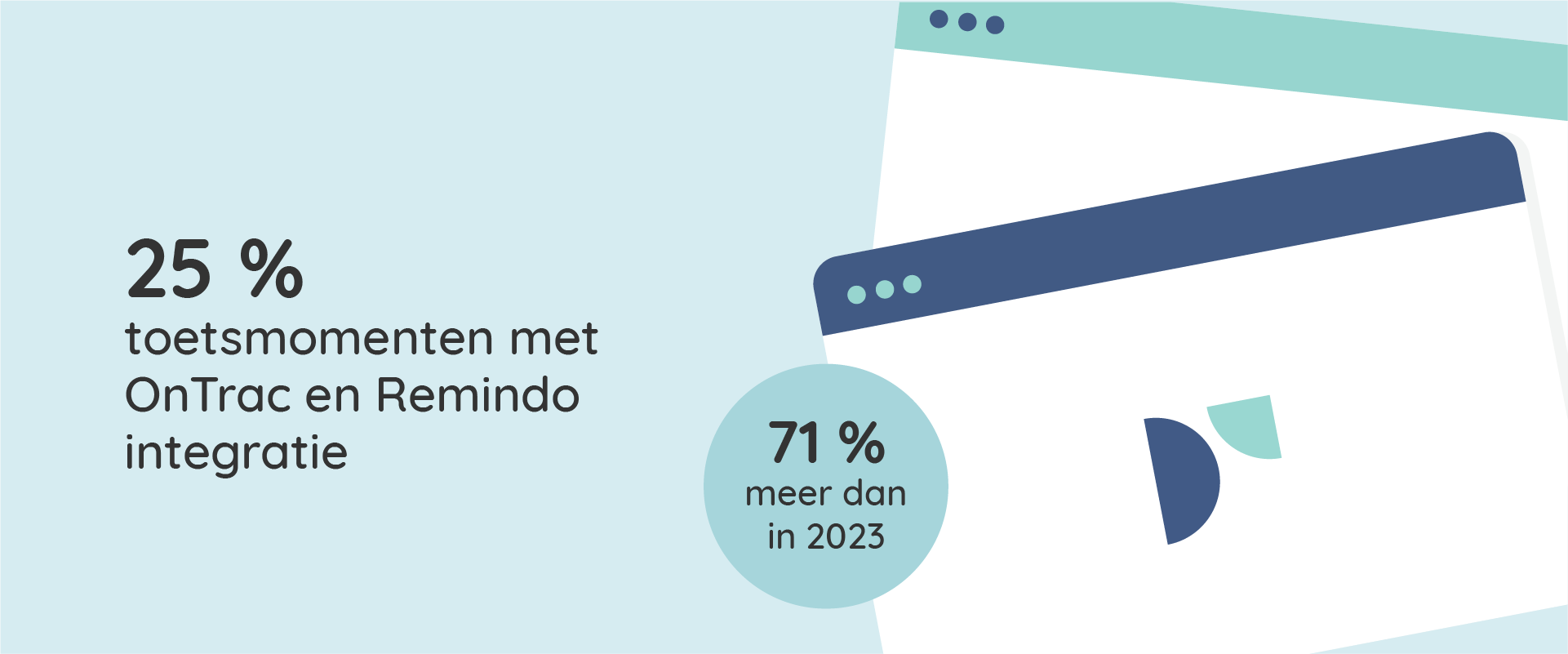 25 %
toetsmomenten met OnTrac en Remindo integratie

71 %
meer dan in 2023