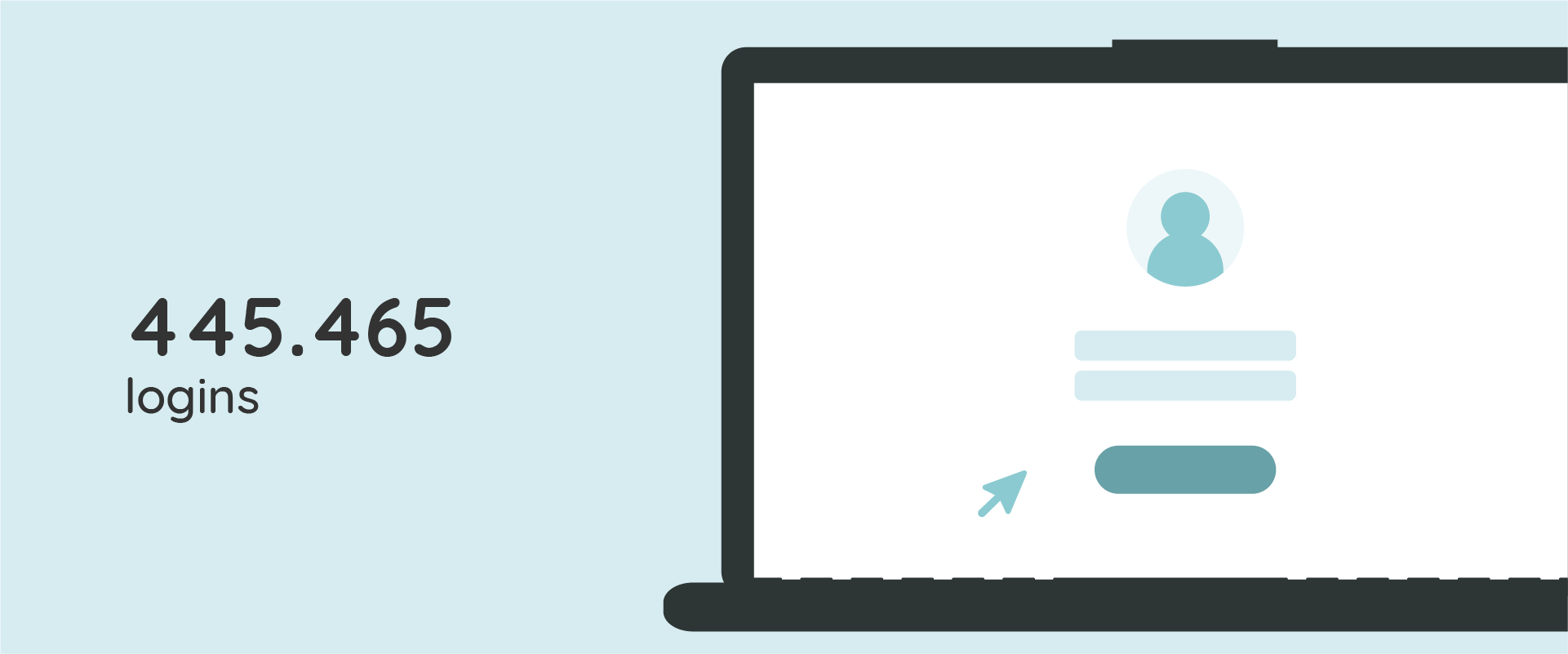 445.465
logins