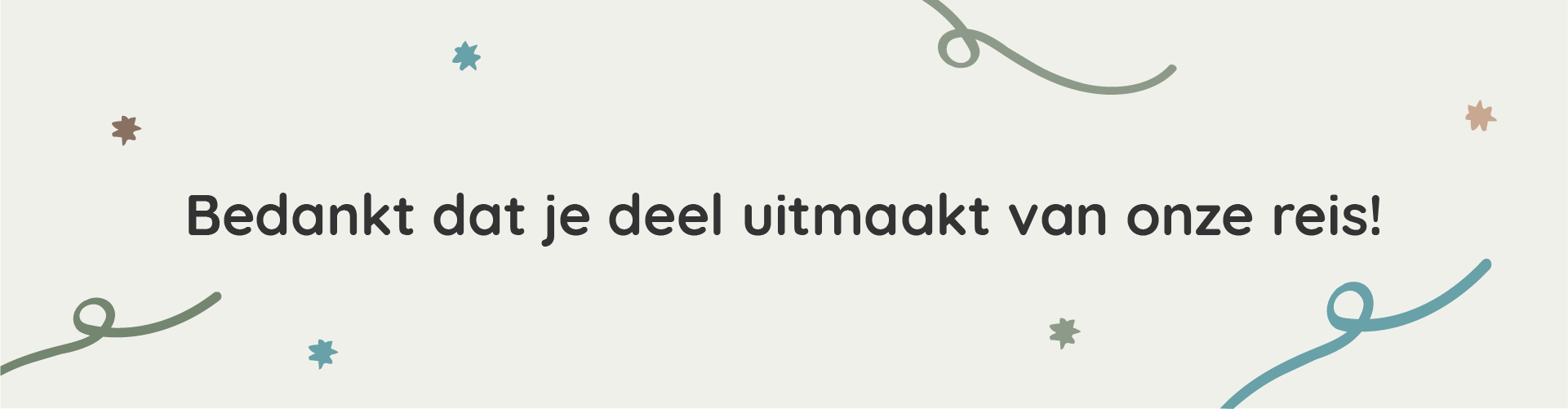 Bedankt dat je deel uitmaakt van onze reis!