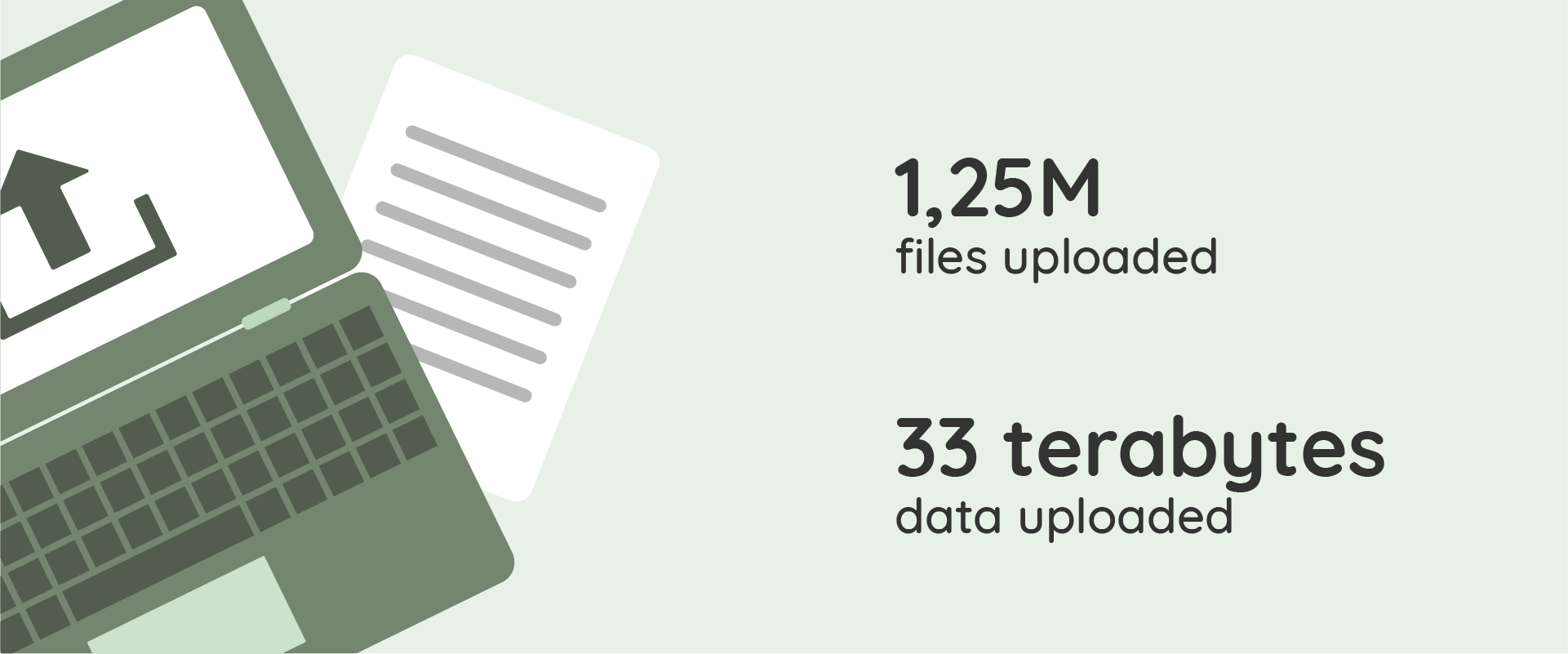 1,25M
files uploaded

33 terabytes
data uploaded