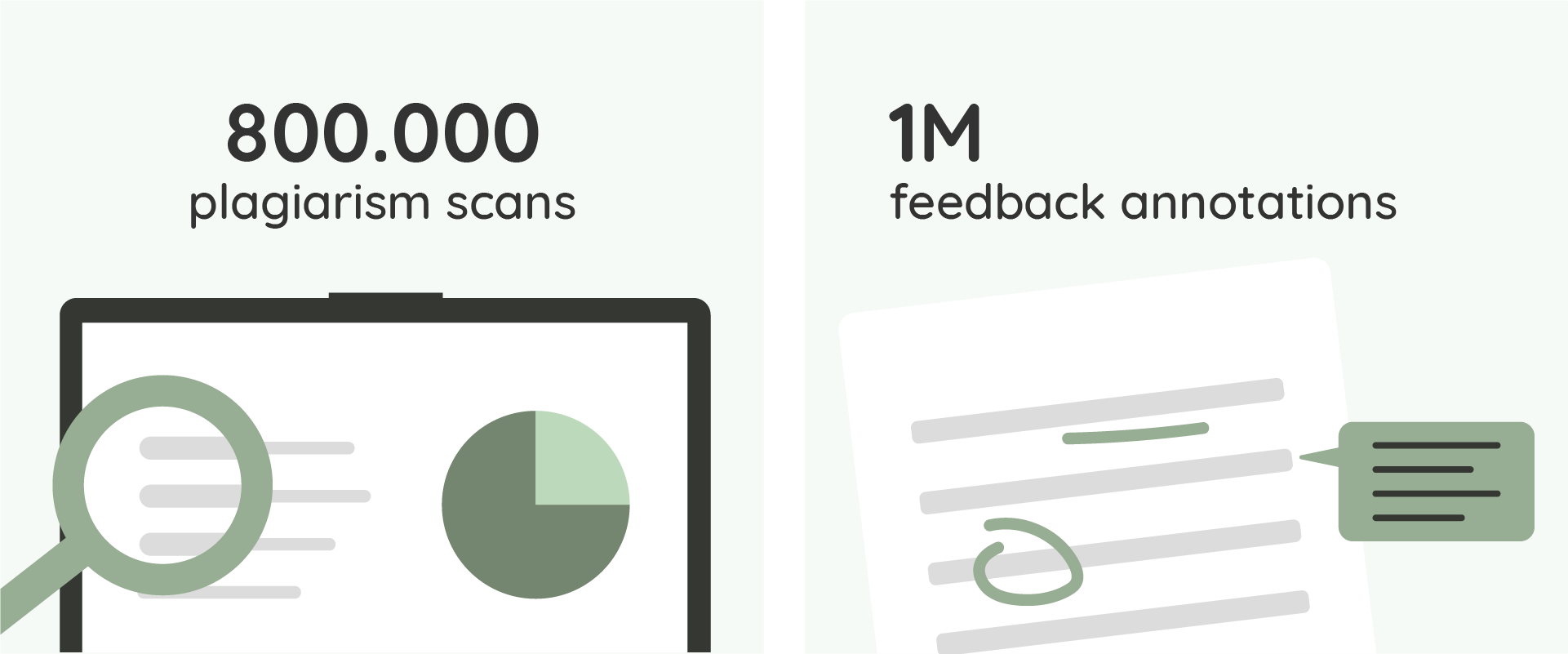 800.000
plagiarism scans

1M
feedback annotations