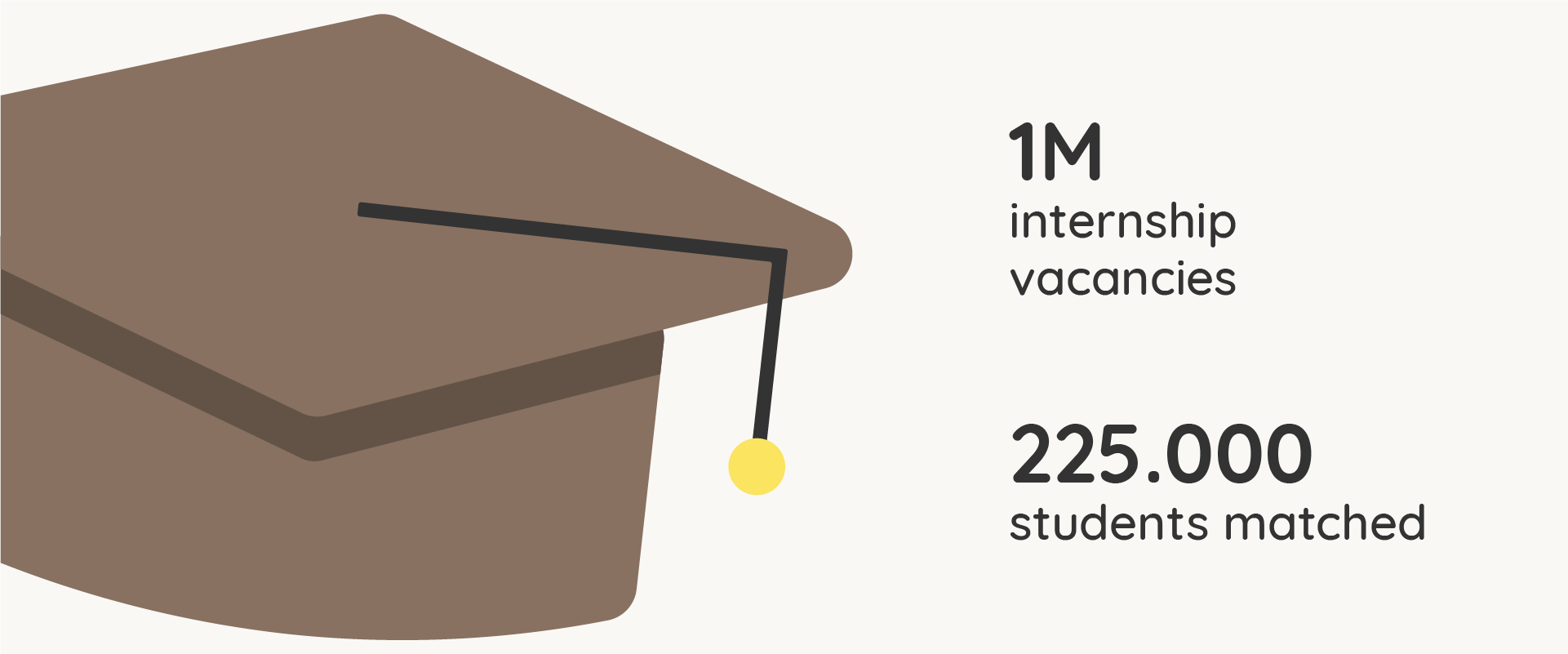 1M
internship vacancies

225.000
students matched