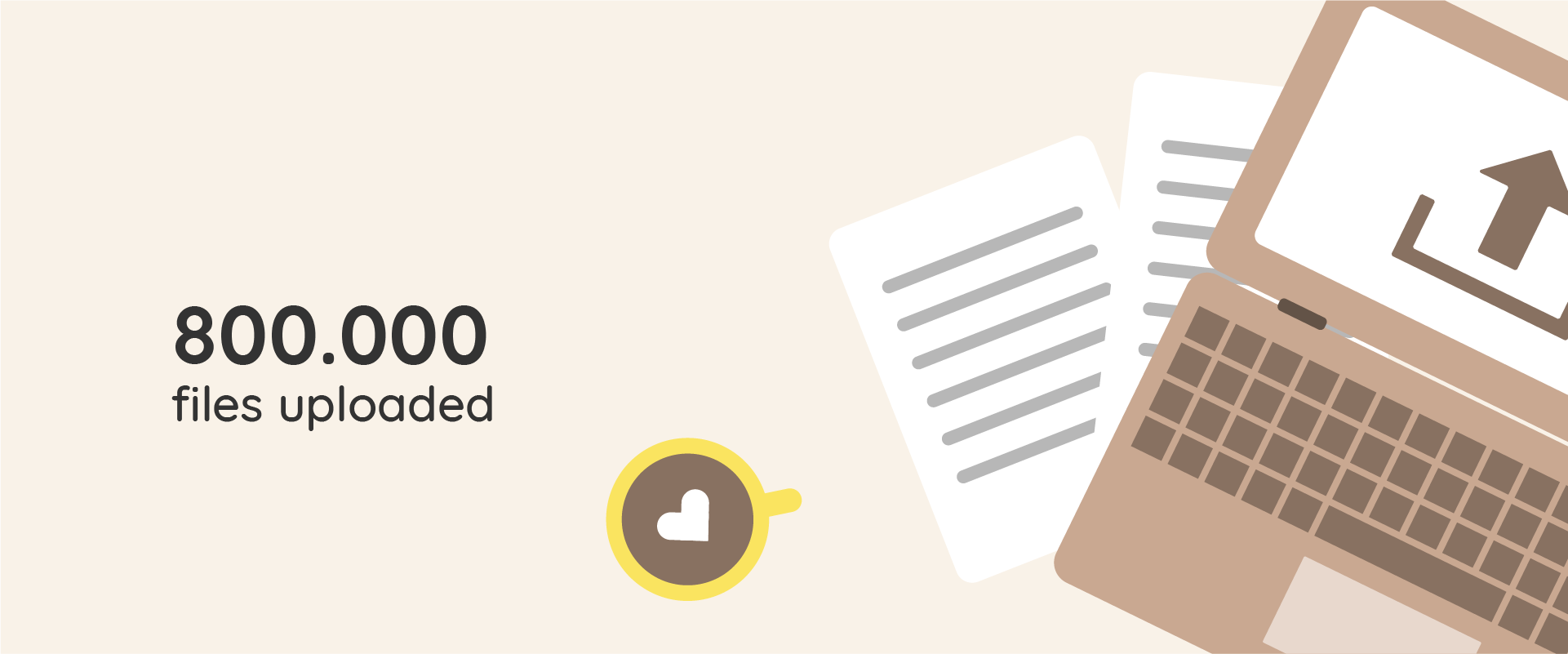 800.000
files uploaded