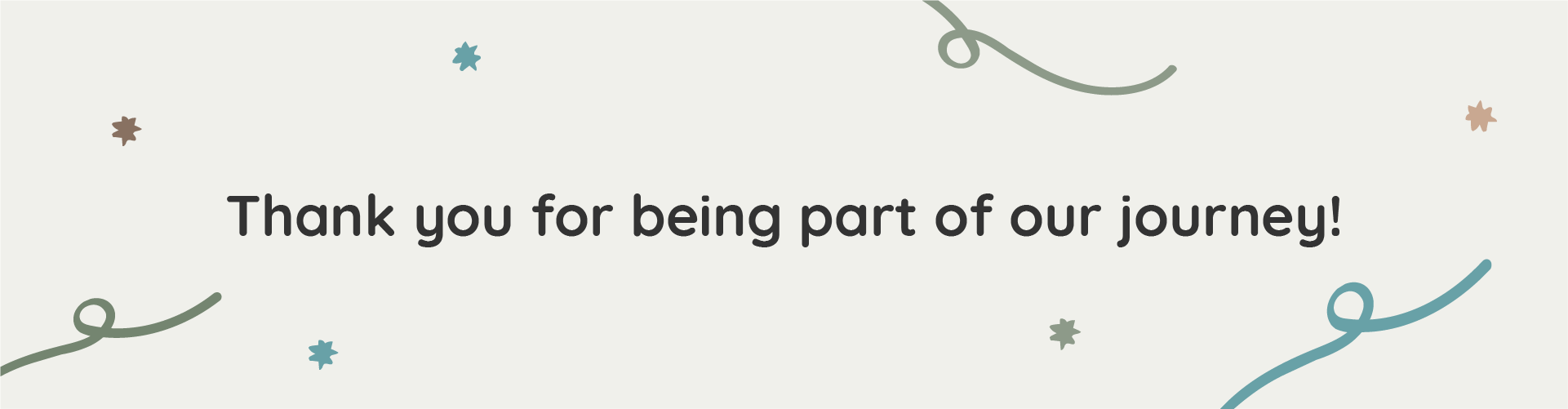 Thank you for being part of our journey!